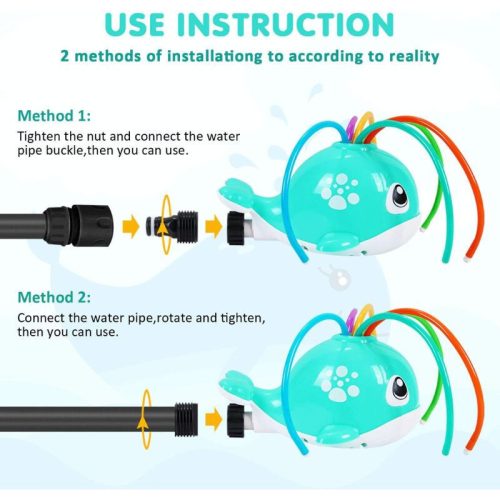 USE INSTRUCTION

2 methods of installationg to according to reality

Method 1:

Tighten the nut and connect the water pipe buckle,then you can use.

Method 2:

Connect the water pipe,rotate and tighten, then you can use.