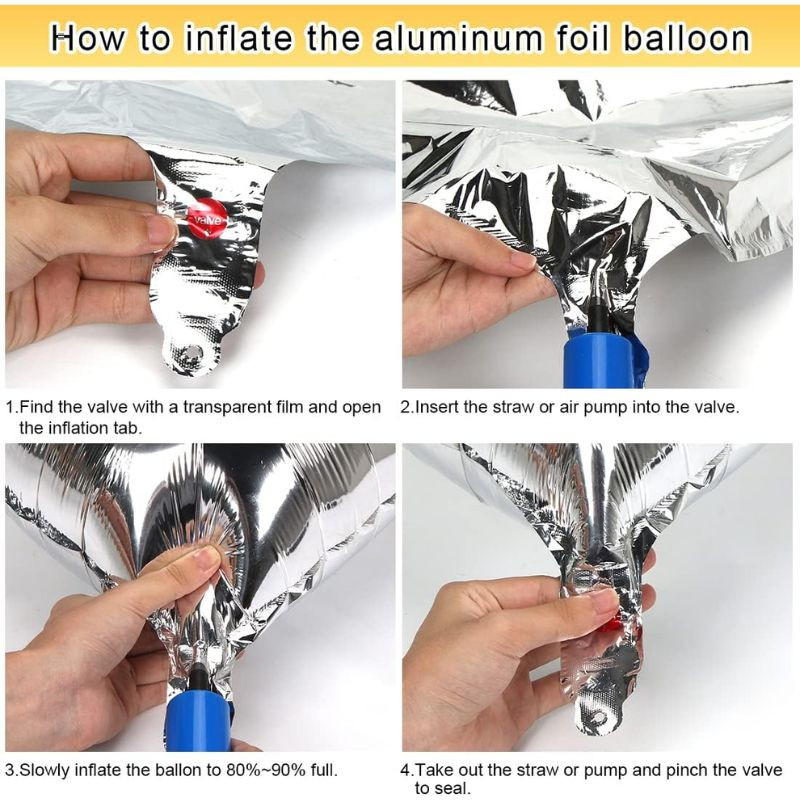 How to inflate the aluminum foil balloon

valve

1.Find the valve with a transparent film and open the inflation tab.

2.Insert the straw or air pump into the valve.

3.Slowly inflate the ballon to 80%~90% full.

4.Take out the straw or pump and pinch the valve to seal.