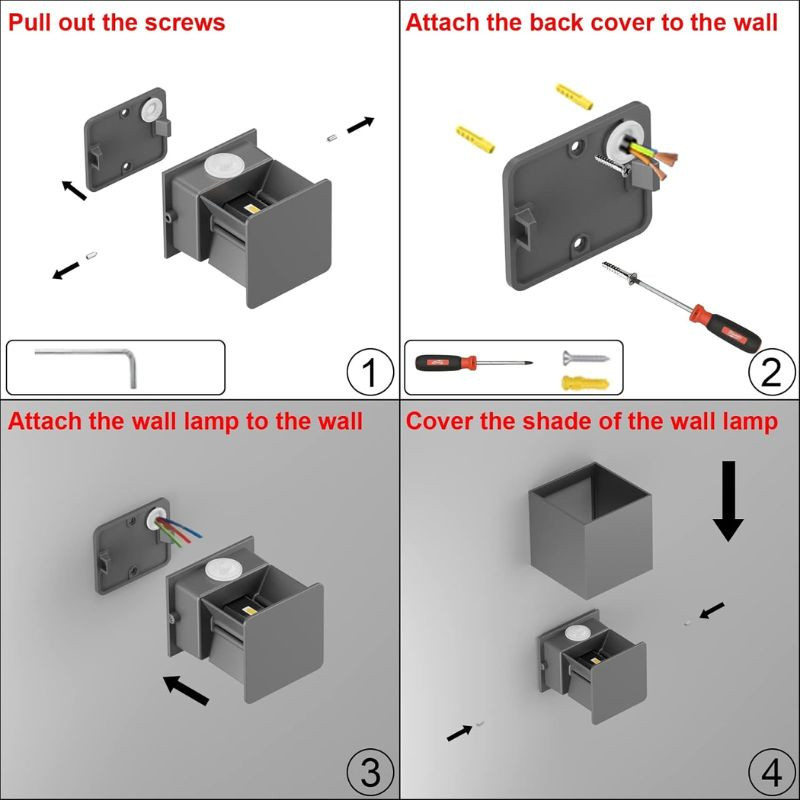 Pull out the screws

①

Attach the back cover to the wall

②

Attach the wall lamp to the wall

③

Cover the shade of the wall lamp

④